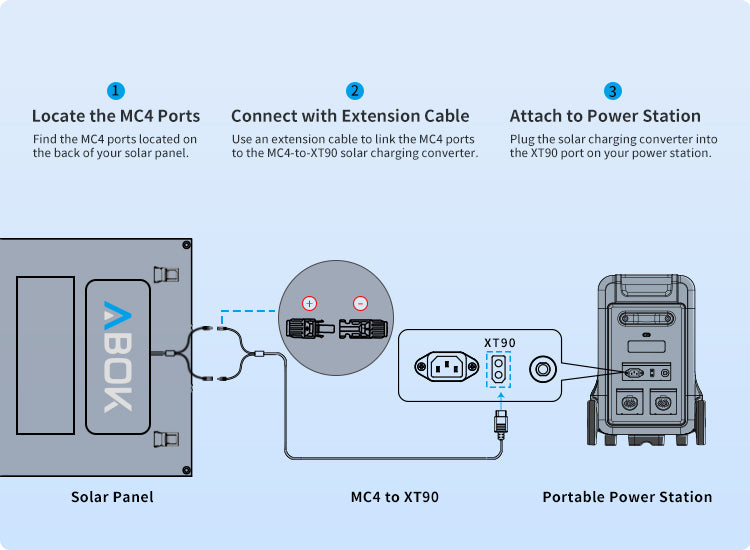 1
Locate the MC4 Ports
Find the MC4 ports located on the back of your solar panel.

2
Connect with Extension Cable
Use an extension cable to link the MC4 ports to the MC4-to-XT90 solar charging converter.

3
Attach to Power Station
Plug the solar charging converter into the XT90 port on your power station.

ABOK

+

-

XT90

Solar Panel

MC4 to XT90

Portable Power Station